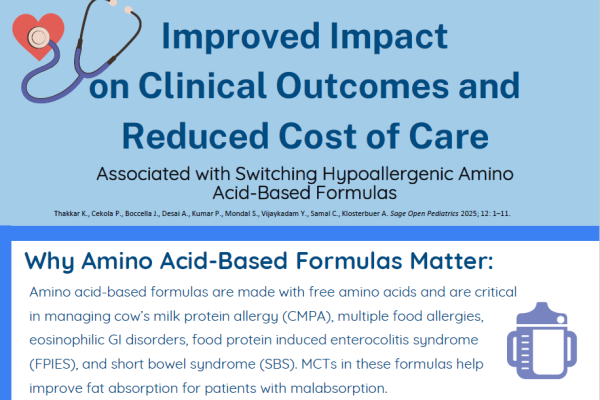 Improved Impact on Clinical Outcomes and Reduced Cost of Care

Associated with Switching Hypoallergenic Amino Acid-Based Formulas

Thakkar K., Cekola P., Boccella J., Desai A., Kumar P., Mondal S., Vijaykadam Y., Samal C., Klosterbuer A. Sage Open Pediatrics 2025; 12: 1–11.

Why Amino Acid-Based Formulas Matter:

Amino acid-based formulas are made with free amino acids and are critical in managing cow's milk protein allergy (CMPA), multiple food allergies, eosinophilic GI disorders, food protein induced enterocolitis syndrome (FPIES), and short bowel syndrome (SBS). MCTs in these formulas help improve fat absorption for patients with malabsorption.